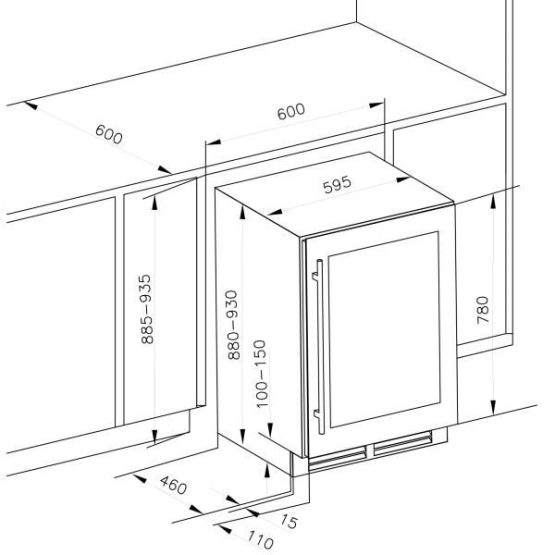 600
600
595
885–935
880–930
100–150
780
460
15
110