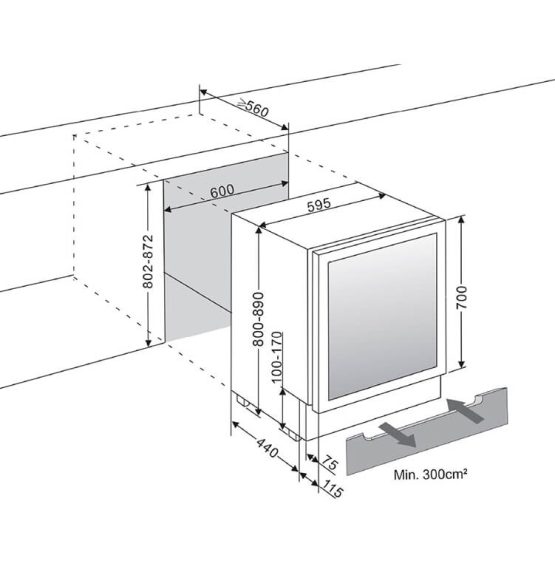 ≥560

600

595

802-872

800-890

100-170

700

440

75

115

Min. 300cm²